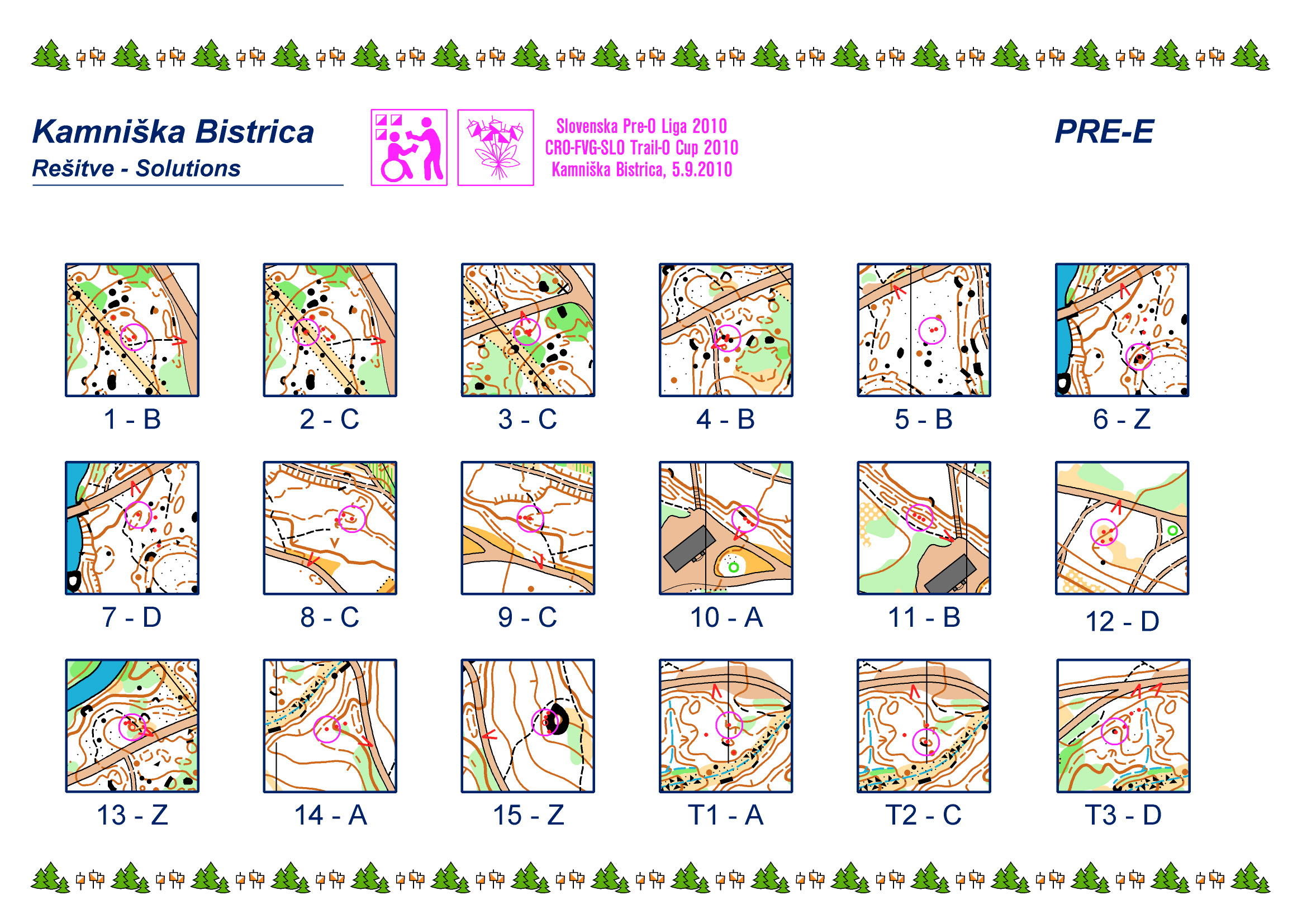 Kamniška Bistrica
Rešitve - Solutions

Slovenska Pre-O Liga 2010
CRO-FVG-SLO Trail-O Cup 2010
Kamniška Bistrica, 5.9.2010

PRE-E

1 - B
2 - C
3 - C
4 - B
5 - B
6 - Z

7 - D
8 - C
9 - C
10 - A
11 - B
12 - D

13 - Z
14 - A
15 - Z
T1 - A
T2 - C
T3 - D