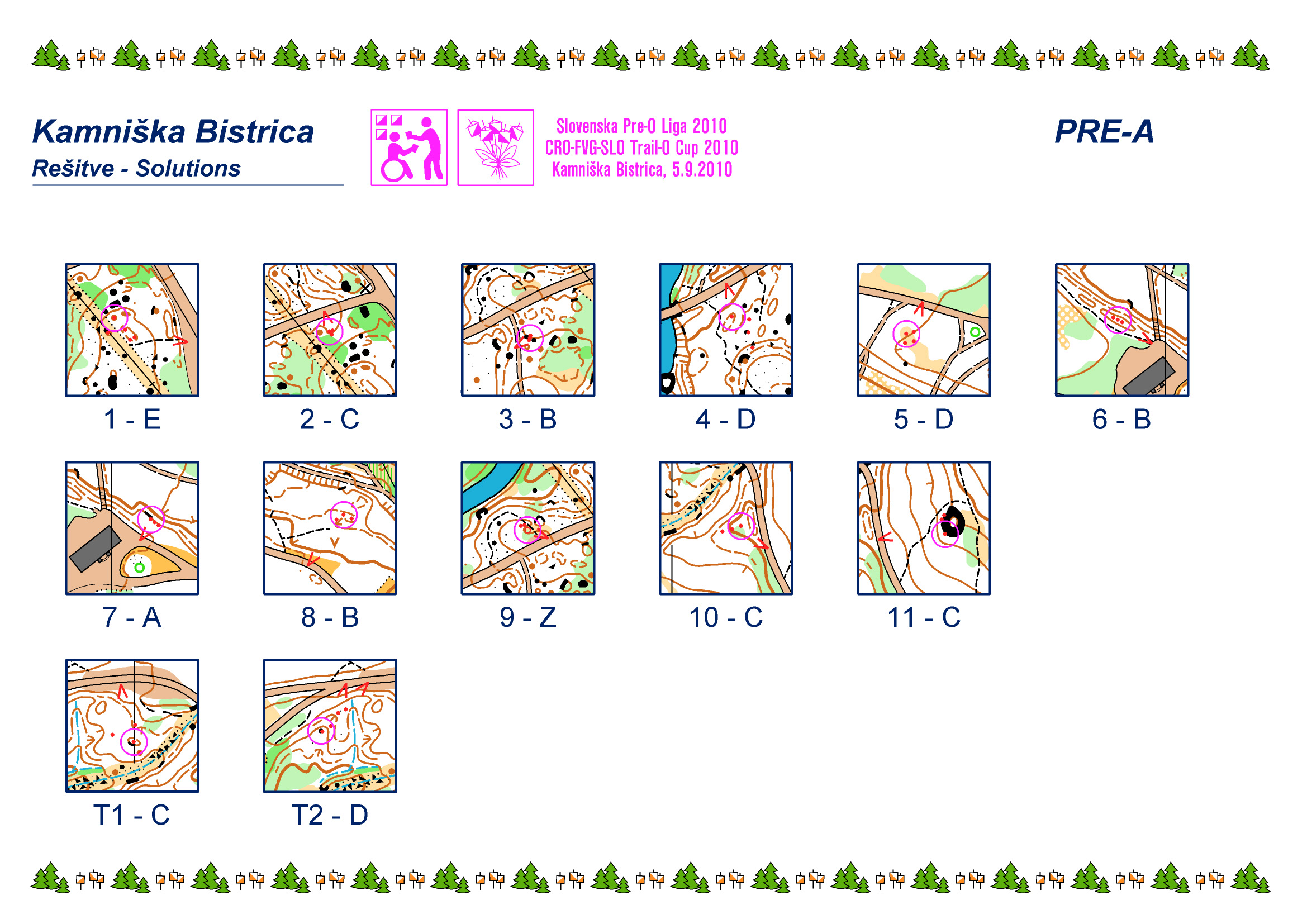 Kamniška Bistrica
Rešitve - Solutions

Slovenska Pre-O Liga 2010
CRO-FVG-SLO Trail-O Cup 2010
Kamniška Bistrica, 5.9.2010

PRE-A

1 - E
2 - C
3 - B
4 - D
5 - D
6 - B

7 - A
8 - B
9 - Z
10 - C
11 - C

T1 - C
T2 - D