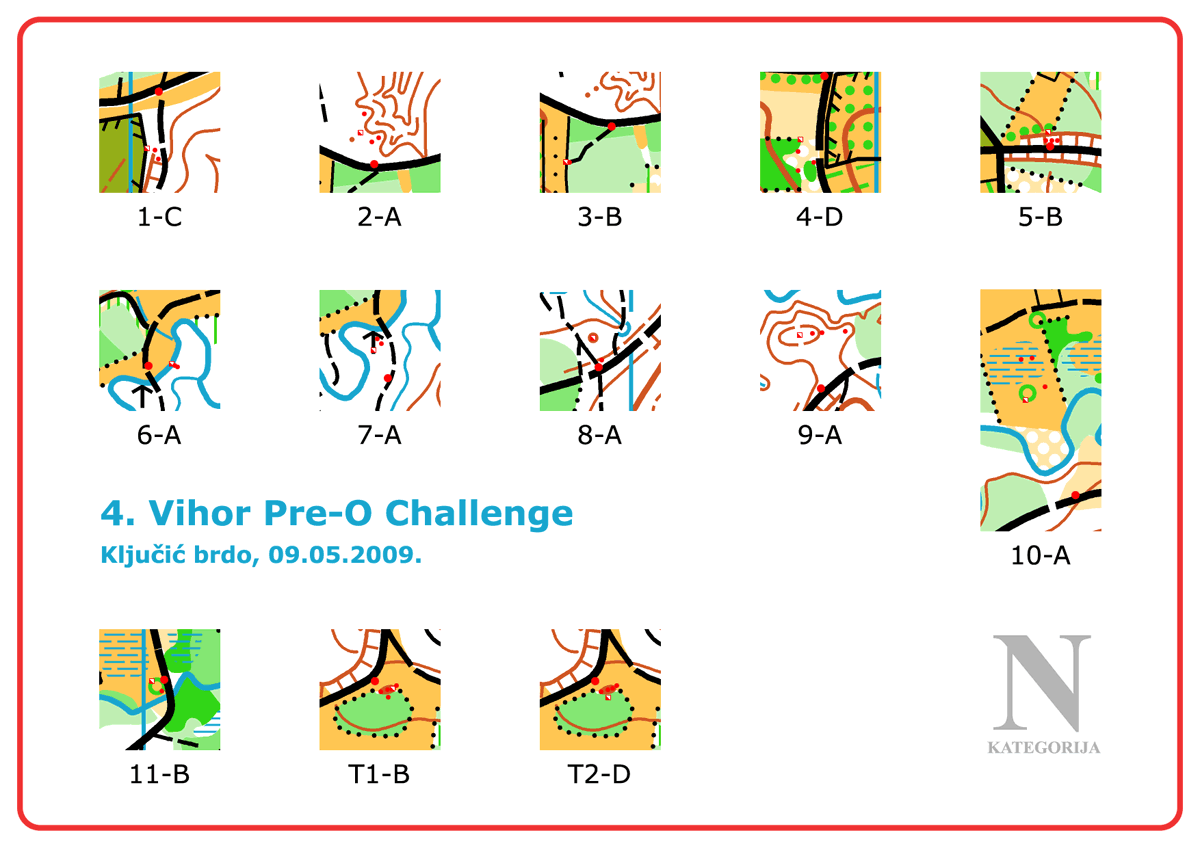 1-C

2-A

3-B

4-D

5-B

6-A

7-A

8-A

9-A

10-A

4. Vihor Pre-O Challenge

Ključić brdo, 09.05.2009.

11-B

T1-B

T2-D

N
KATEGORIJA