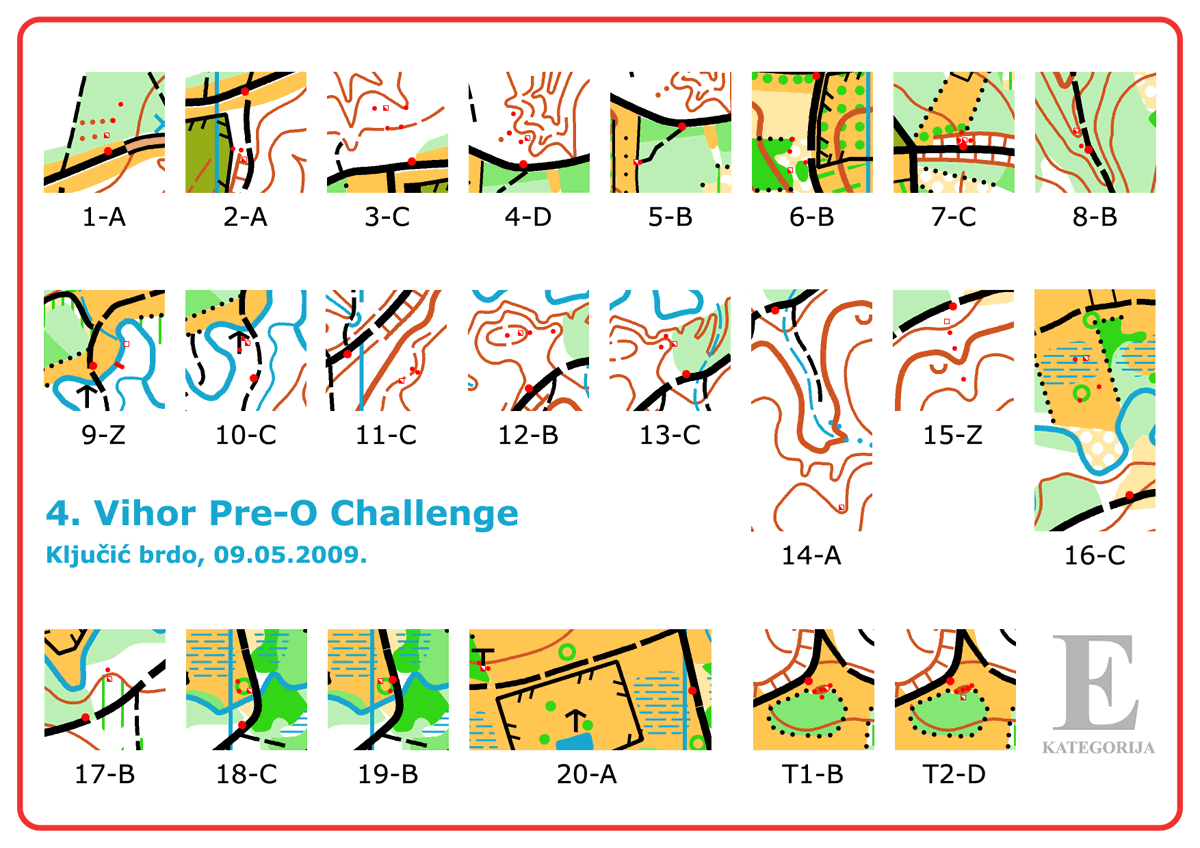 1-A 2-A 3-C 4-D 5-B 6-B 7-C 8-B

9-Z 10-C 11-C 12-B 13-C 14-A 15-Z 16-C

4. Vihor Pre-O Challenge

Ključić brdo, 09.05.2009.

17-B 18-C 19-B 20-A T1-B T2-D

E

KATEGORIJA